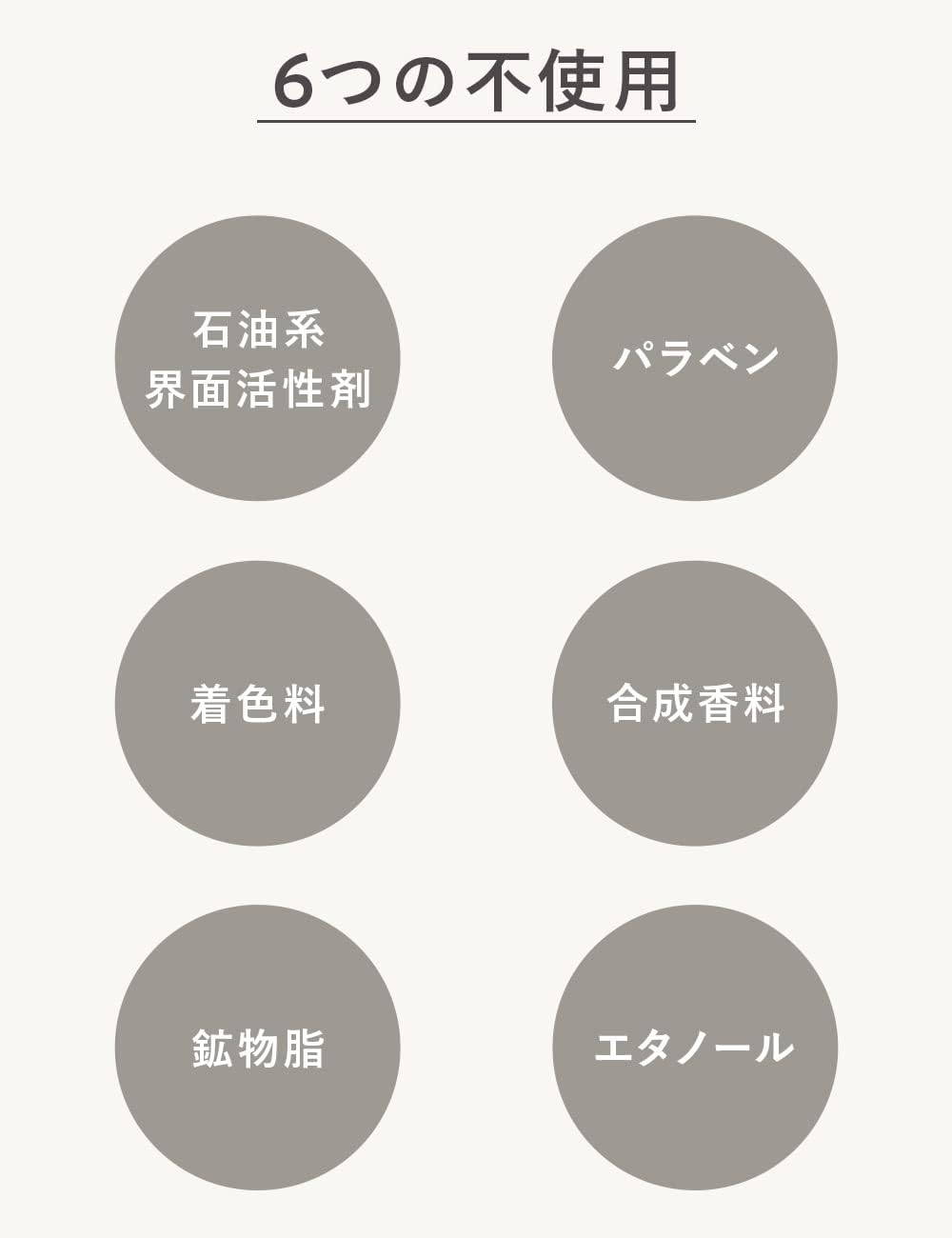 6つの不使用

石油系
界面活性剤

パラベン

着色料

合成香料

鉱物脂

エタノール