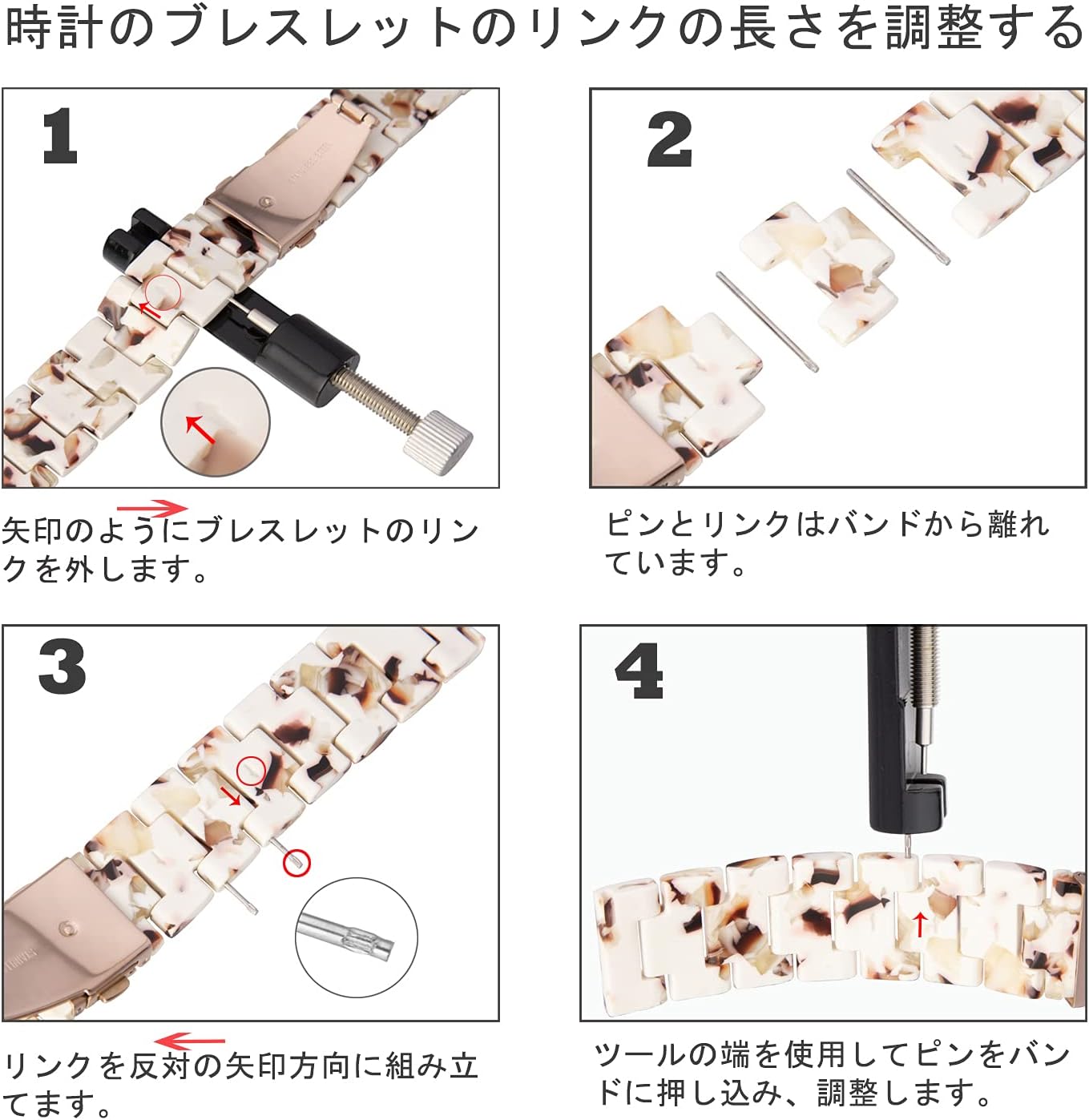 時計のブレスレットのリンクの長さを調整する

1

矢印のようにブレスレットのリンクを外します。

2

ピンとリンクはバンドから離れています。

3

リンクを反対の矢印方向に組み立てます。

4

ツールの端を使用してピンをバンドに押し込み、調整します。